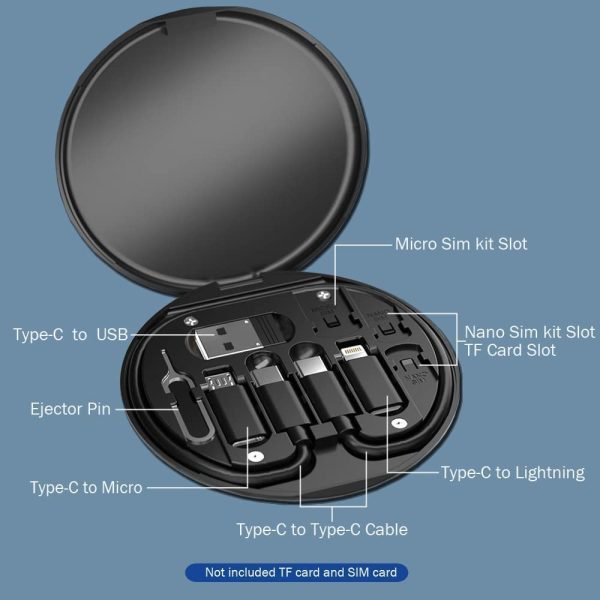 Micro Sim kit Slot

Type-C to USB

Nano Sim kit Slot
TF Card Slot

Ejector Pin

Type-C to Lightning

Type-C to Micro

Type-C to Type-C Cable

Not included TF card and SIM card